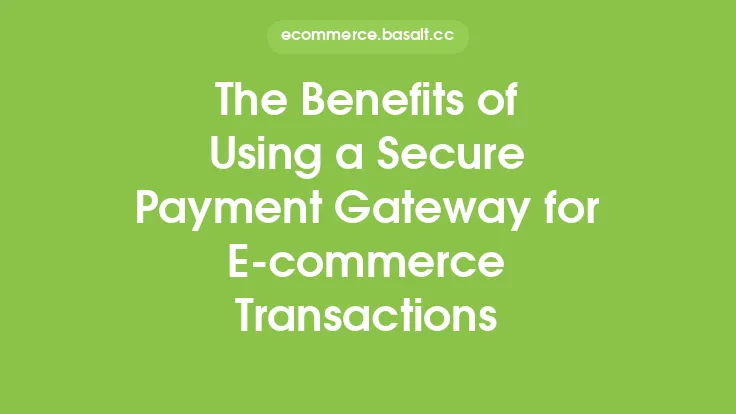 ecommerce.basalt.cc

The Benefits of Using a Secure Payment Gateway for E-commerce Transactions